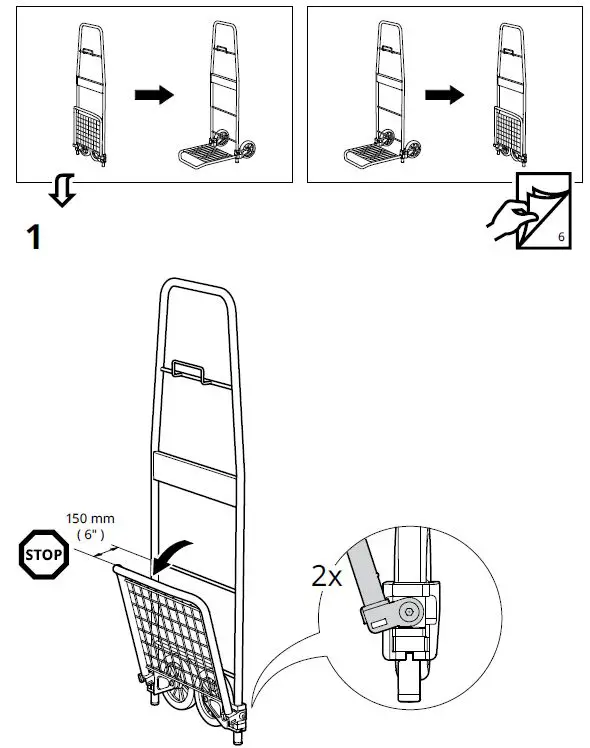 6

1

150 mm
( 6" )

STOP

2x