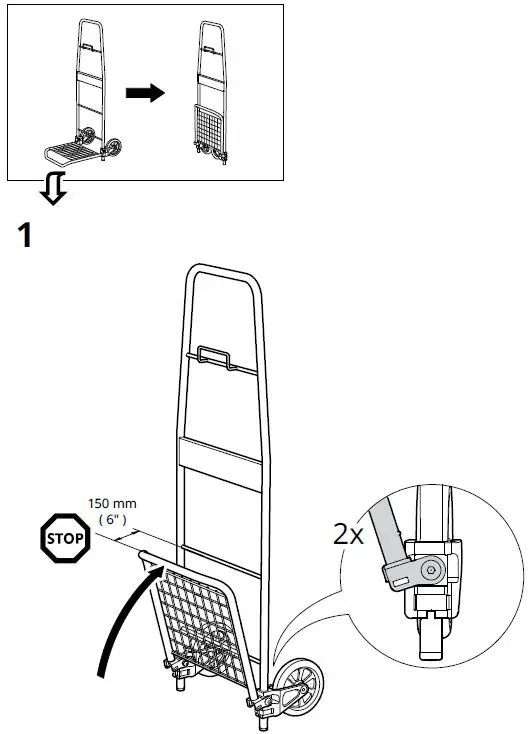 1

150 mm
( 6" )

STOP

2x