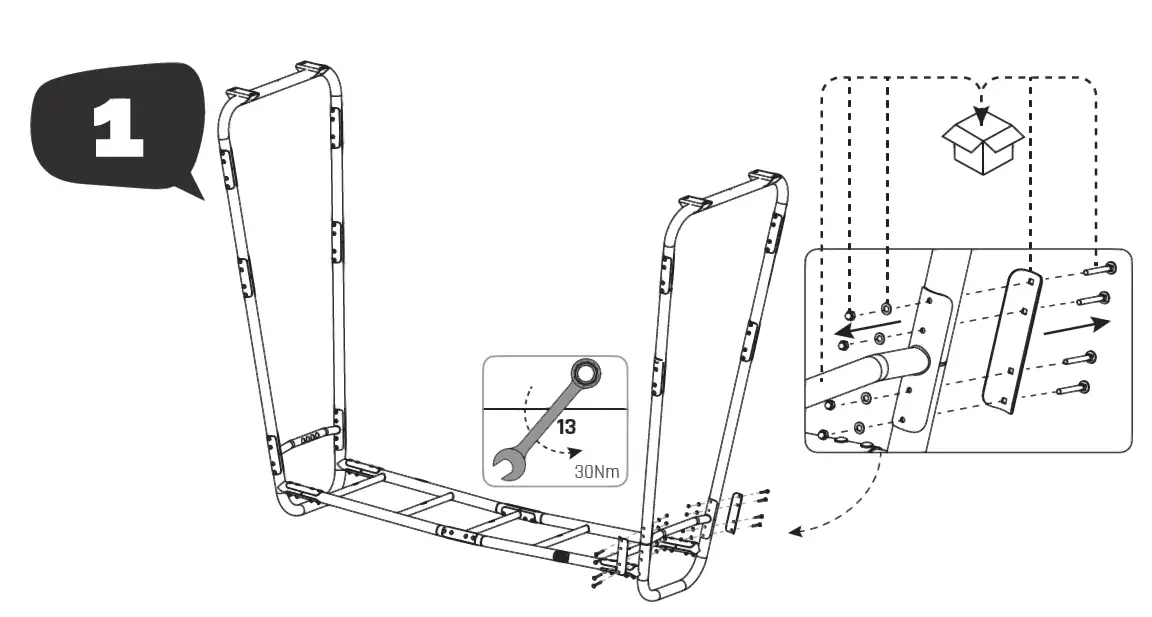 1

13

30Nm