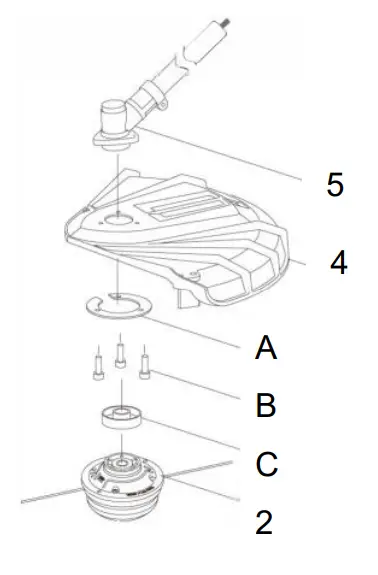 5
4
A
B
C
2