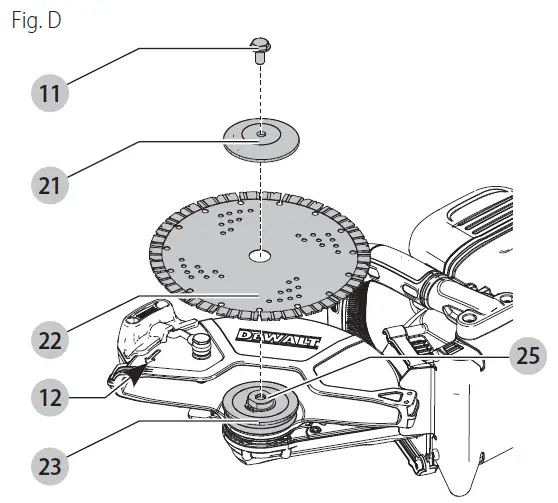 Fig. D

11

21

22

DEWALT

25

12

23