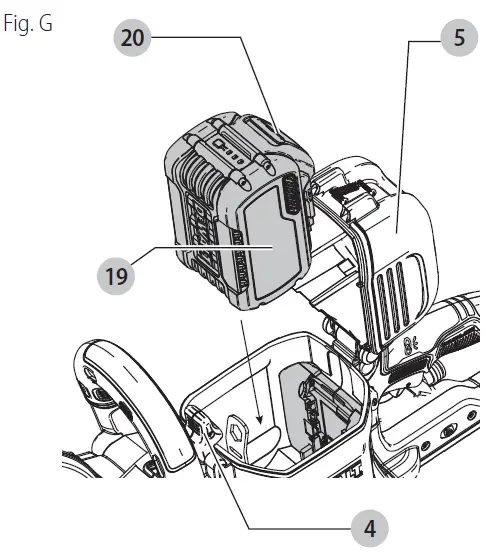 Fig. G

20

5

19

4