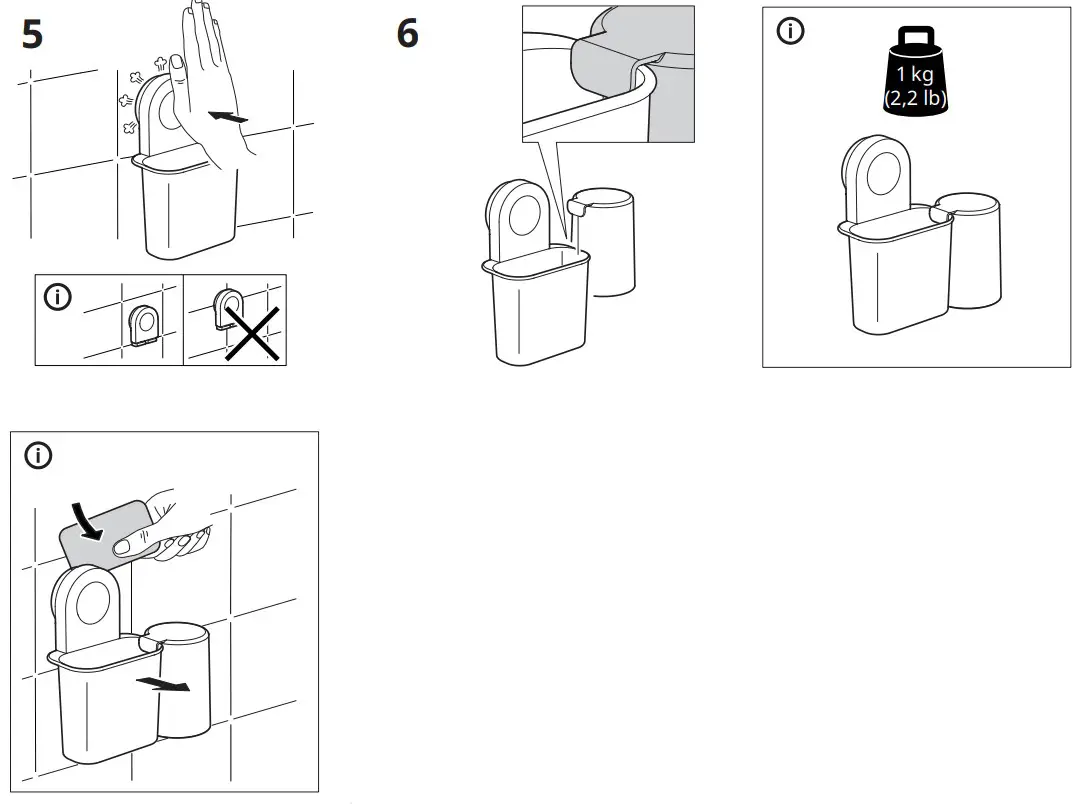 5

6

1 kg
(2,2 lb)