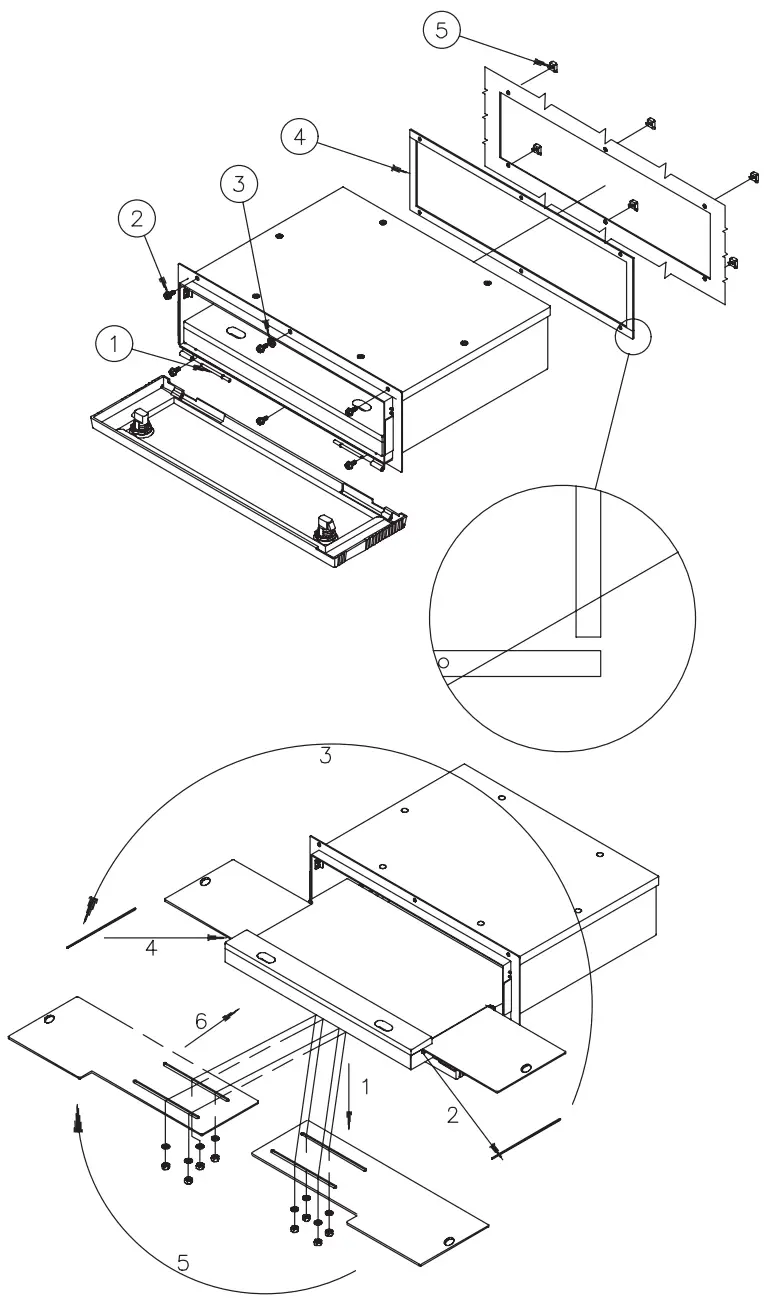 5
4
3
2
1
3
4
6
1
2
5