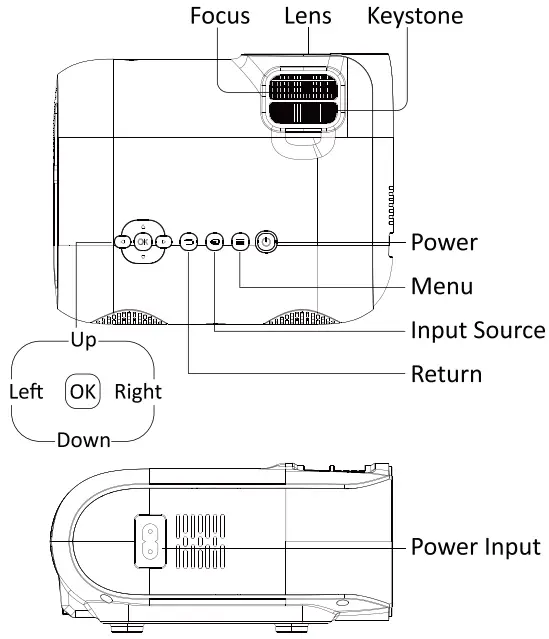 Focus Lens Keystone

OK

Power

Menu

Input Source

Return

Up

Left OK Right

Down

Power Input