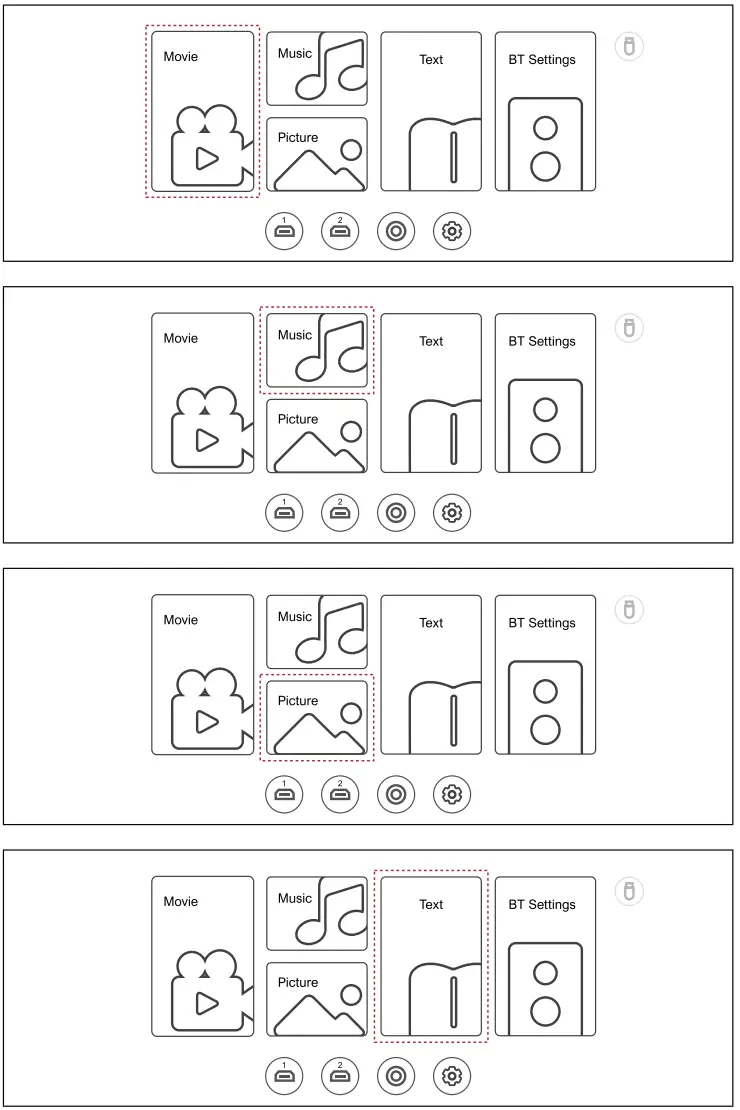 Movie
Music
Picture
Text
BT Settings
1
2

Movie
Music
Picture
Text
BT Settings
1
2

Movie
Music
Picture
Text
BT Settings
1
2

Movie
Music
Picture
Text
BT Settings
1
2