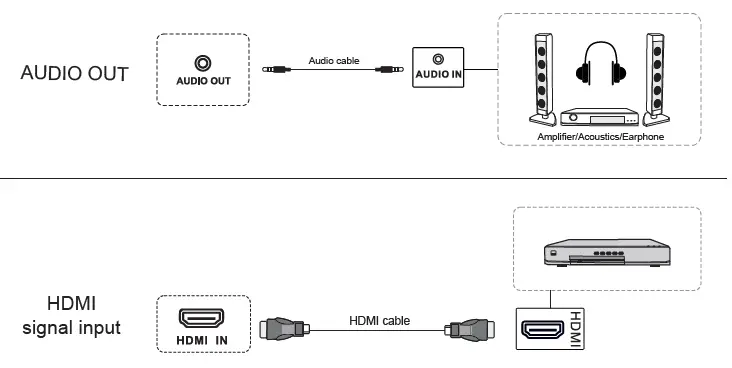 AUDIO OUT

AUDIO OUT

Audio cable

AUDIO IN

Amplifier/Acoustics/Earphone

HDMI signal input

HDMI IN

HDMI cable

HDMI