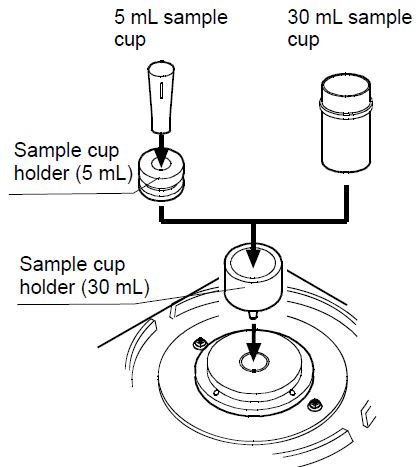 5 mL sample cup

30 mL sample cup

Sample cup holder (5 mL)

Sample cup holder (30 mL)