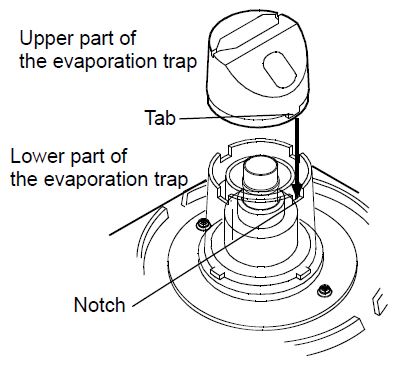 Upper part of
the evaporation trap

Tab

Lower part of
the evaporation trap

Notch