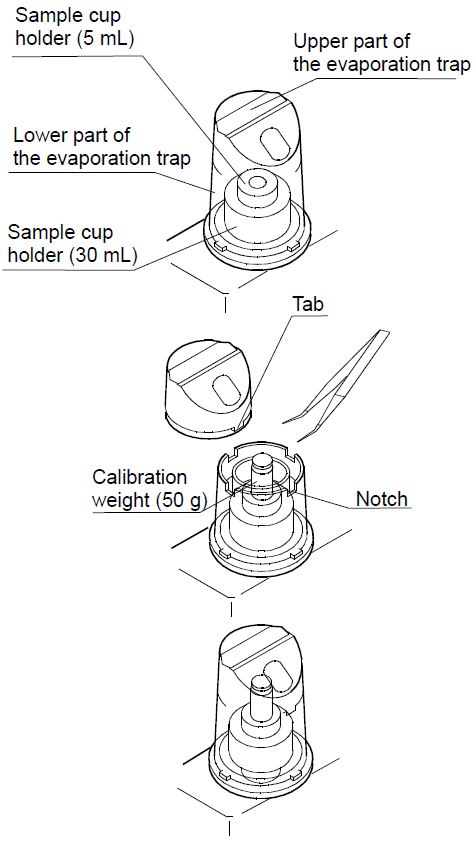 Sample cup holder (5 mL)

Upper part of the evaporation trap

Lower part of the evaporation trap

Sample cup holder (30 mL)

Tab

Calibration weight (50 g)

Notch