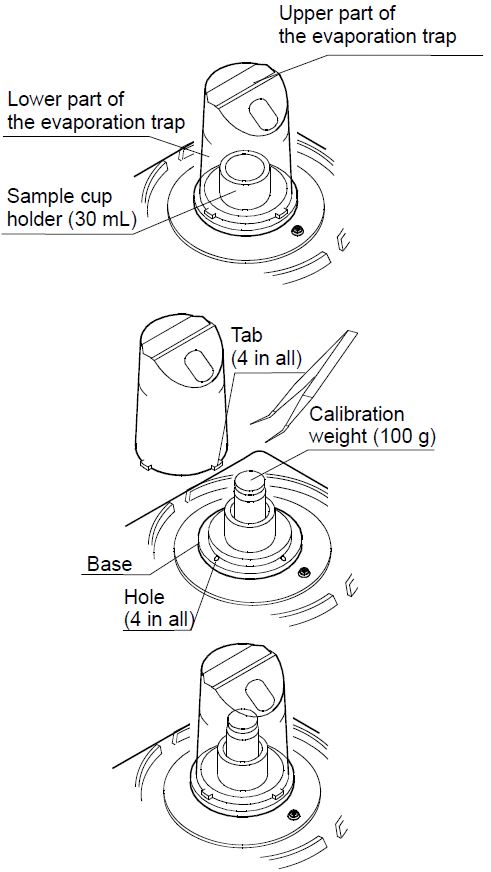 Upper part of the evaporation trap

Lower part of the evaporation trap

Sample cup holder (30 mL)

Tab (4 in all)

Calibration weight (100 g)

Base

Hole (4 in all)