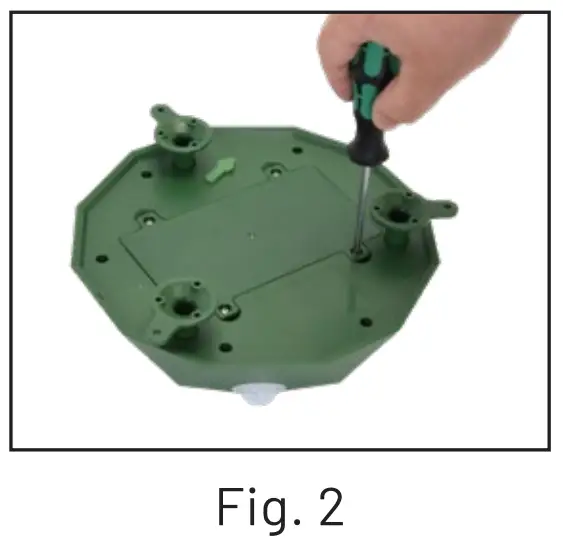 Fig. 2