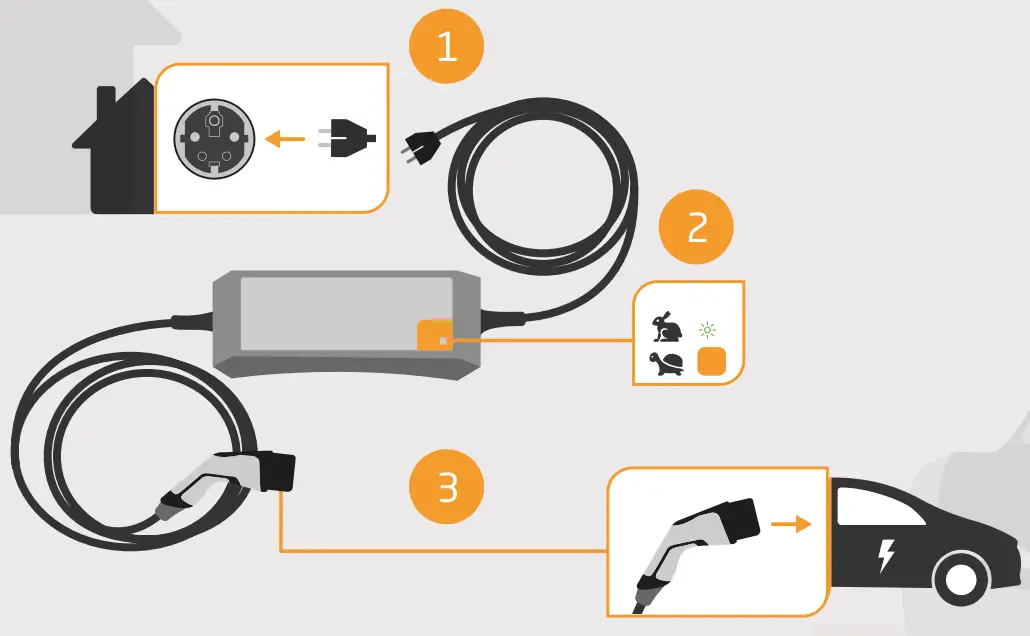 1

2

3