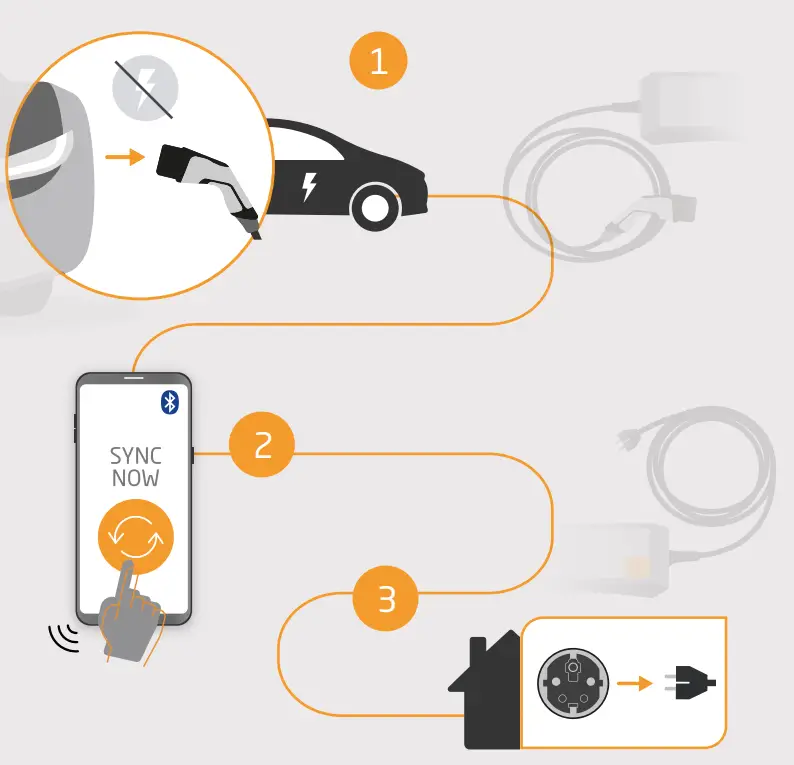 1

SYNC NOW

2

3