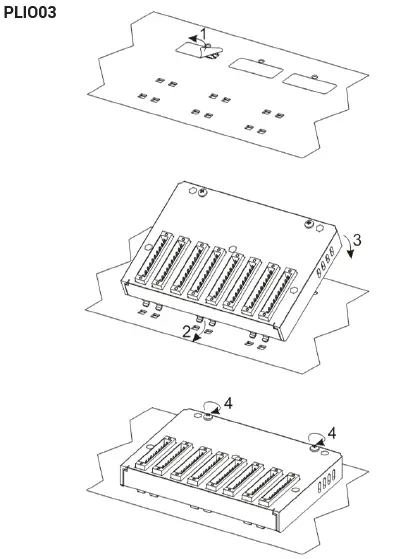 PLIO03

1

3

2

4

4