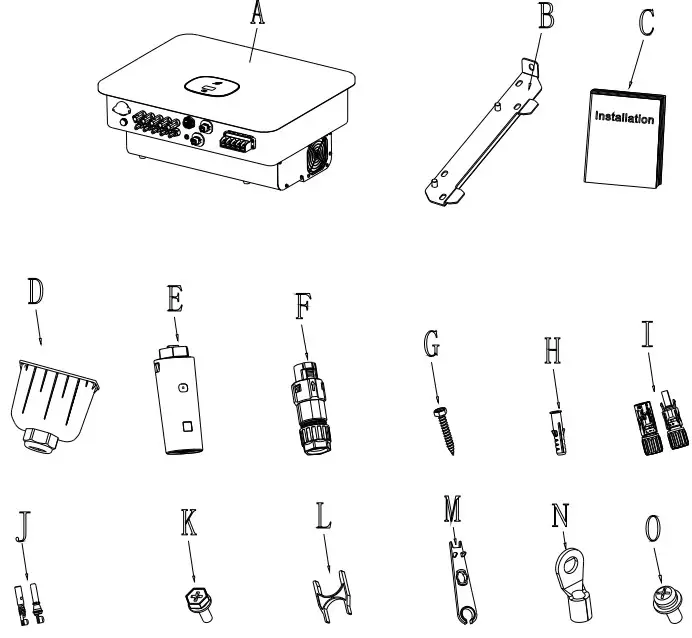 A

B

C

Installation

D

E

F

G

H

I

J

K

L

M

N

O