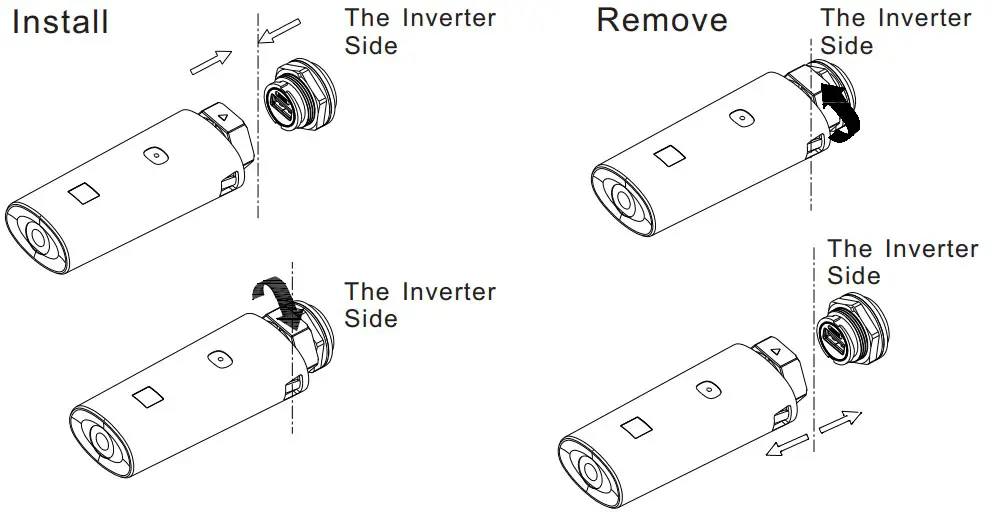 Install

The Inverter Side

The Inverter Side

Remove

The Inverter Side

The Inverter Side