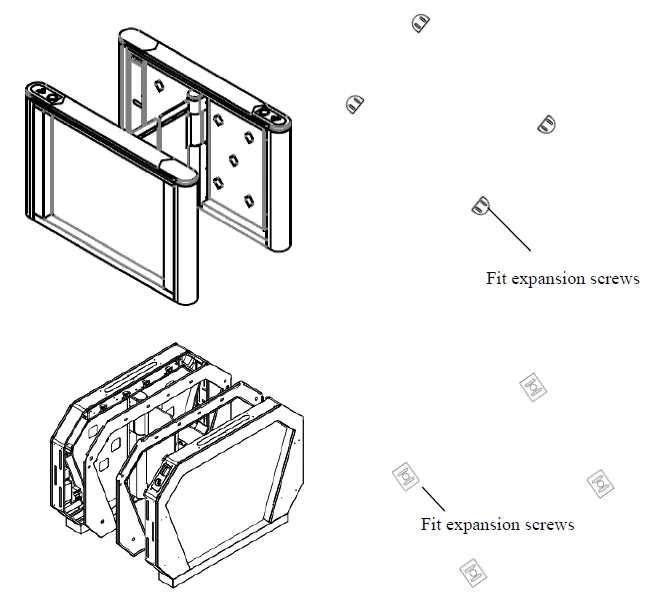 Fit expansion screws

Fit expansion screws