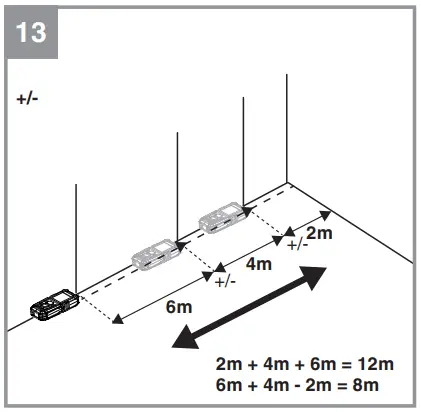 13

+/-

2m
+/-
4m
+/-
6m

2m + 4m + 6m = 12m
6m + 4m - 2m = 8m