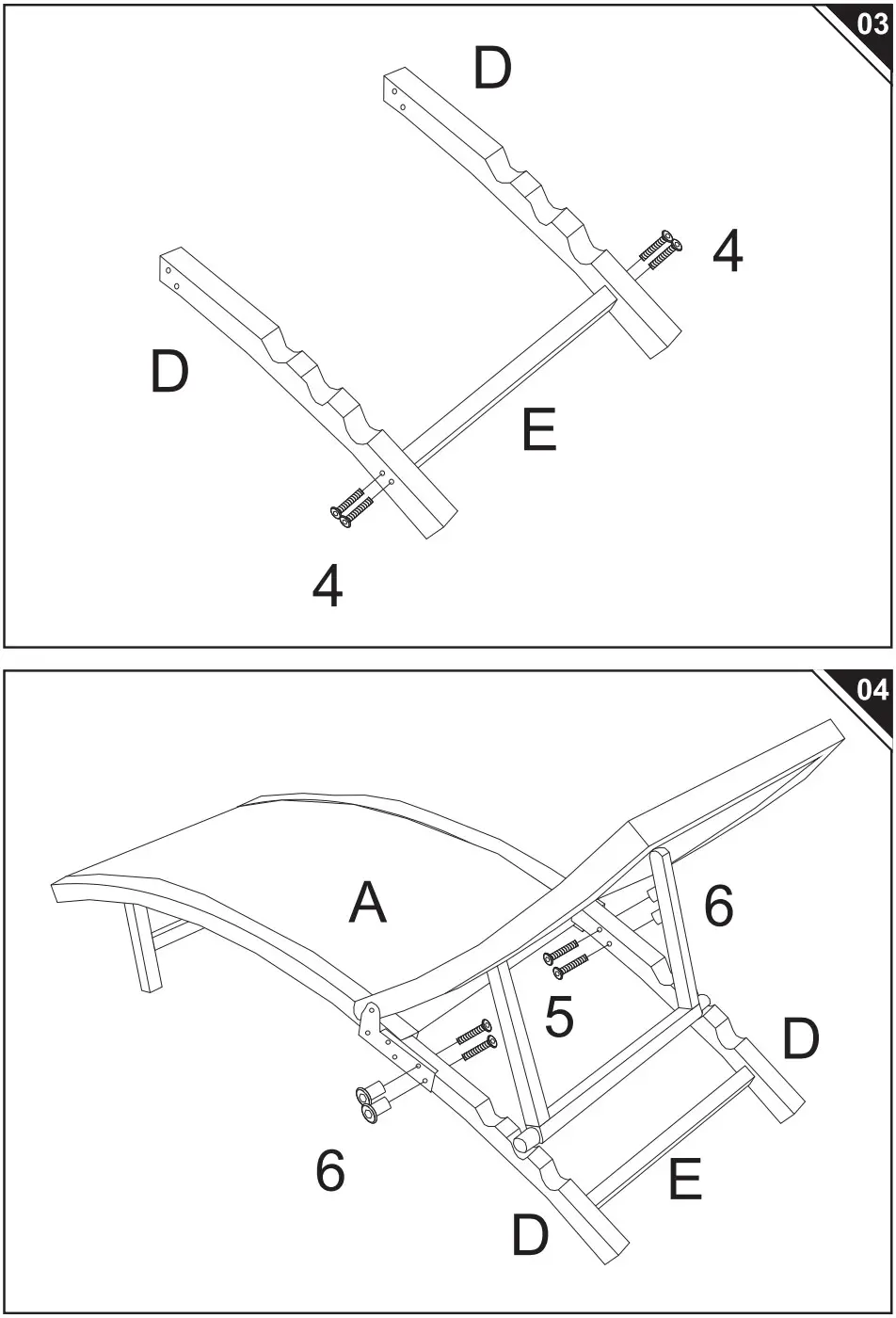 03

D

4

D

E

4

04

A

6

5

D

6

E

D