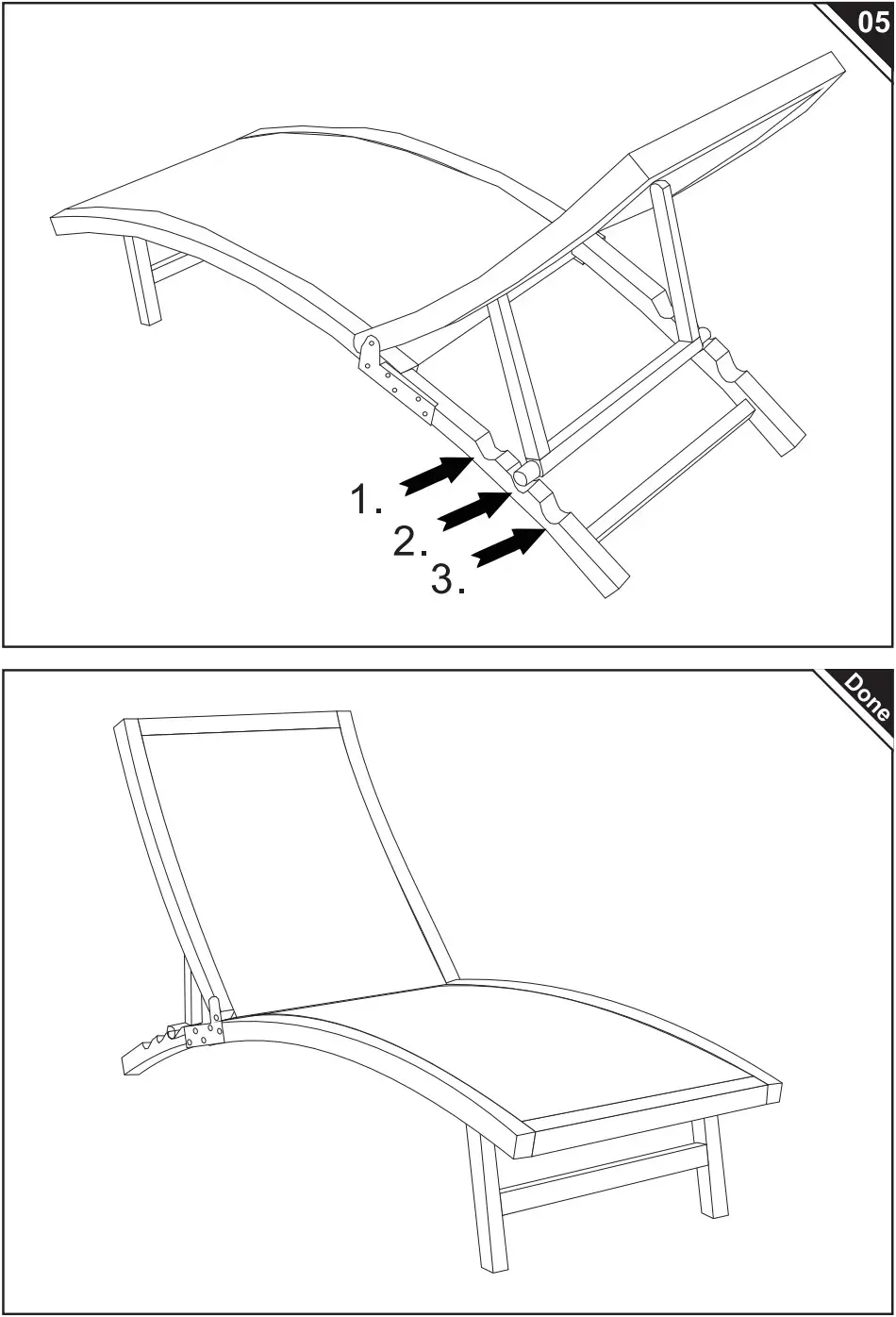 05

1.

2.

3.

Done