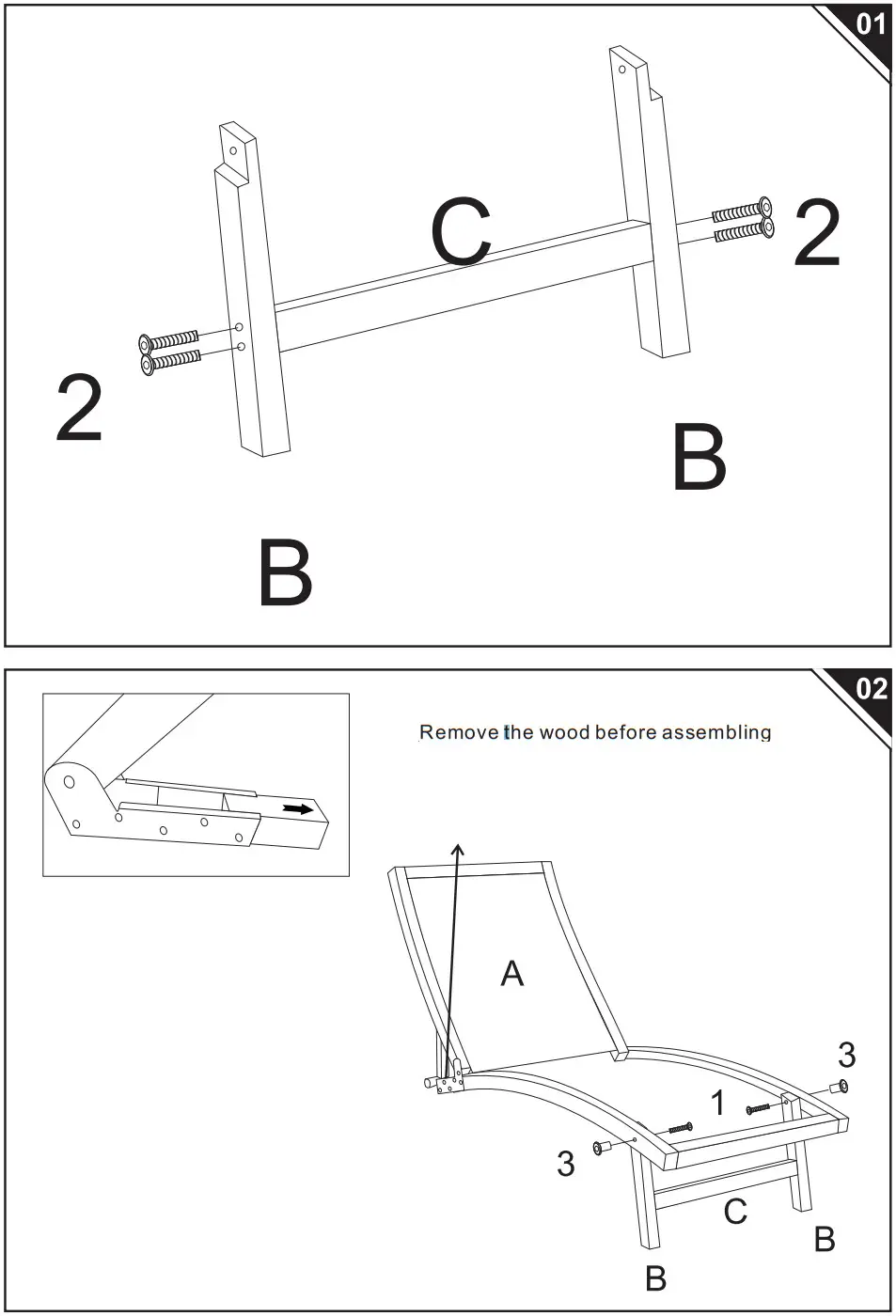 01

C

2

2

B

B

02

Remove the wood before assembling

A

3

1

3

C

B

B