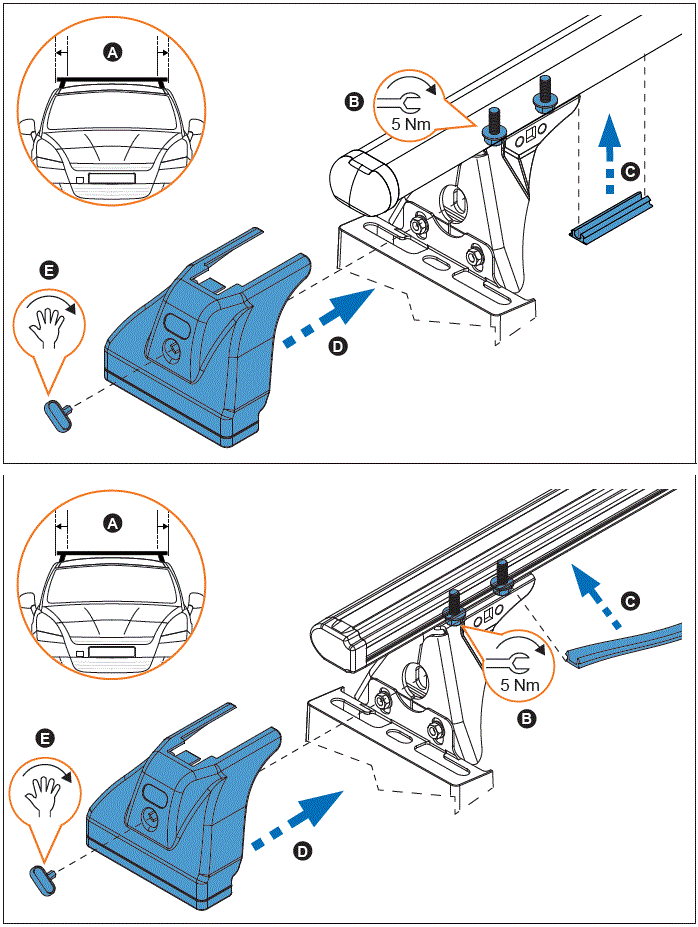 A

B

5 Nm

C

E

D

A

C

5 Nm

B

E

D