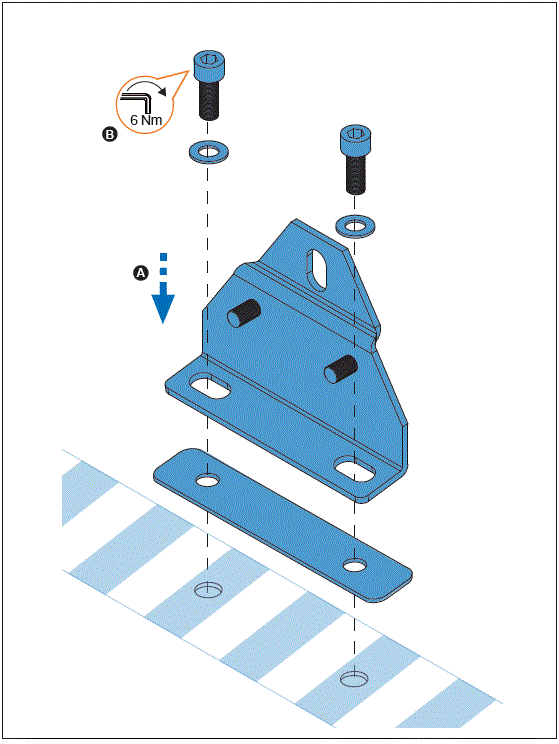 6 Nm
B
A