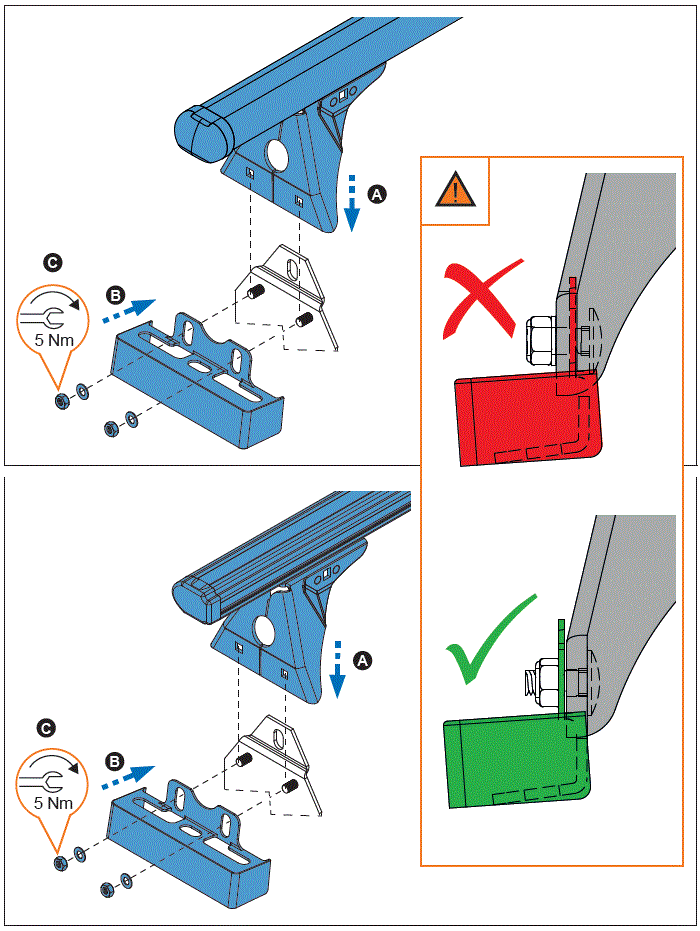 A
C
B
5 Nm
A
C
B
5 Nm