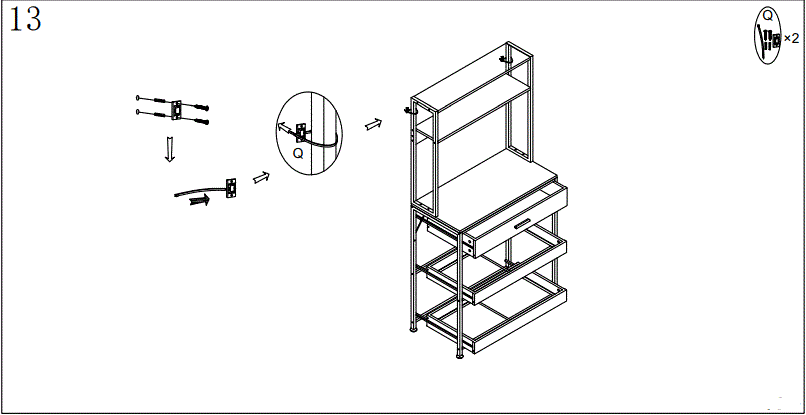 13

Q
×2

Q