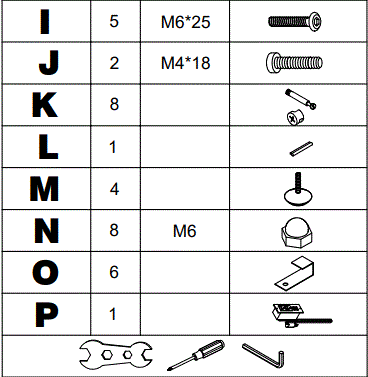 | I | 5 | M6*25 | |
|---|---|---|---|
| J | 2 | M4*18 | |
| K | 8 | | |
| L | 1 | | |
| M | 4 | | |
| N | 8 | M6 | |
| O | 6 | | |
| P | 1 | | |