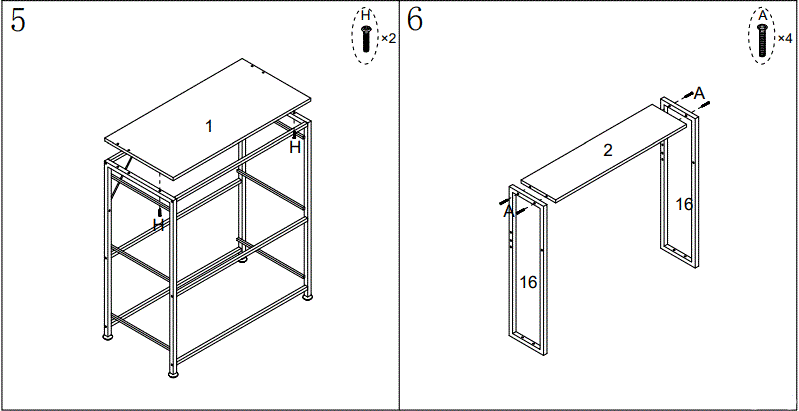 5

H
×2

1

H

H

6

A
×4

A

2

A

16

16