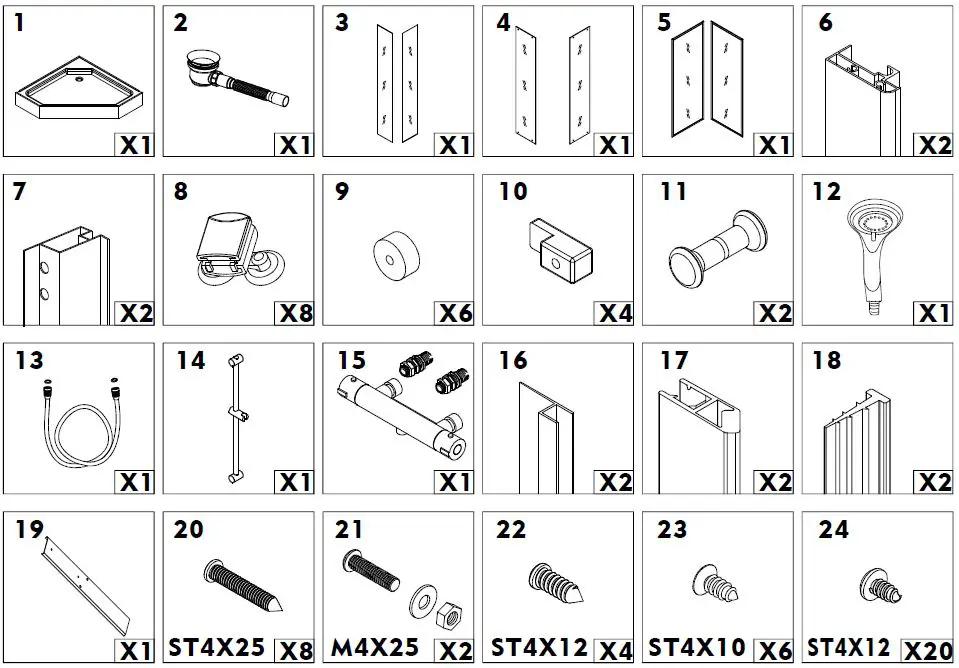 1
X1

2
X1

3
X1

4
X1

5
X1

6
X2

7
X2

8
X8

9
X6

10
X4

11
X2

12
X1

13
X1

14
X1

15
X1

16
X2

17
X2

18
X2

19
X1

20
ST4X25 X8

21
M4X25 X2

22
ST4X12 X4

23
ST4X10 X6

24
ST4X12 X20