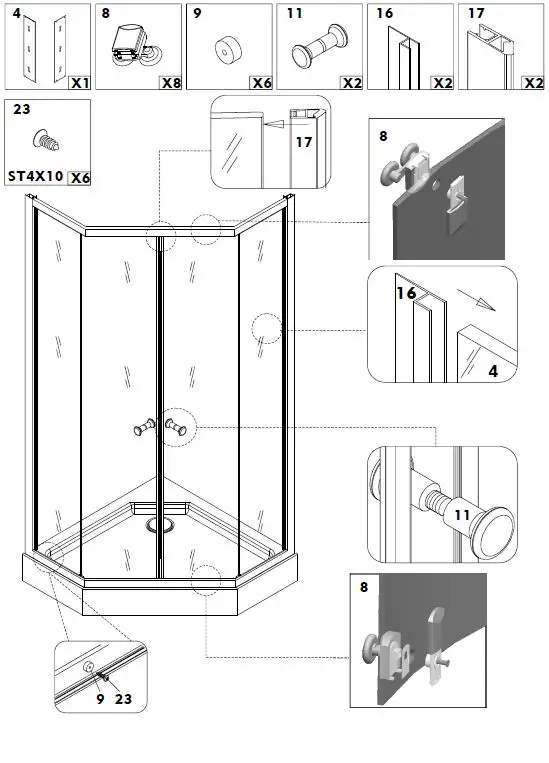 4
X1

8
X8

9
X6

11
X2

16
X2

17
X2

23
ST4X10
X6

17

8

16

4

11

8

9
23