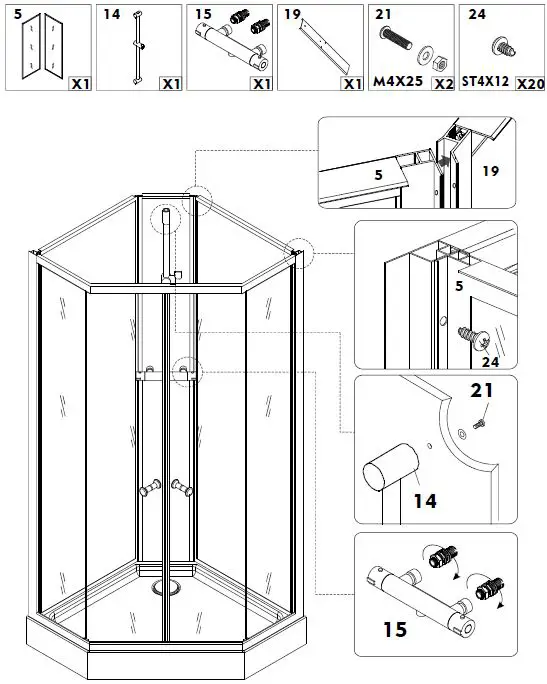 5
X1

14
X1

15
X1

19
X1

21
M4X25
X2

24
ST4X12
X20

5

19

5

24

21

14

15