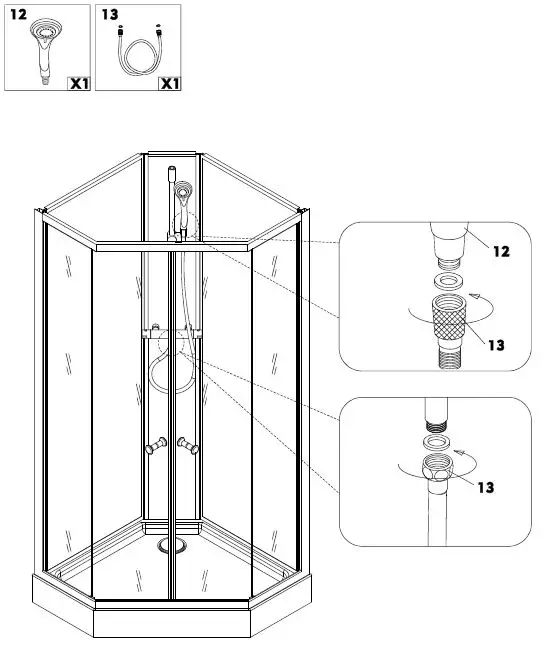 12
X1
13
X1
12
13
13