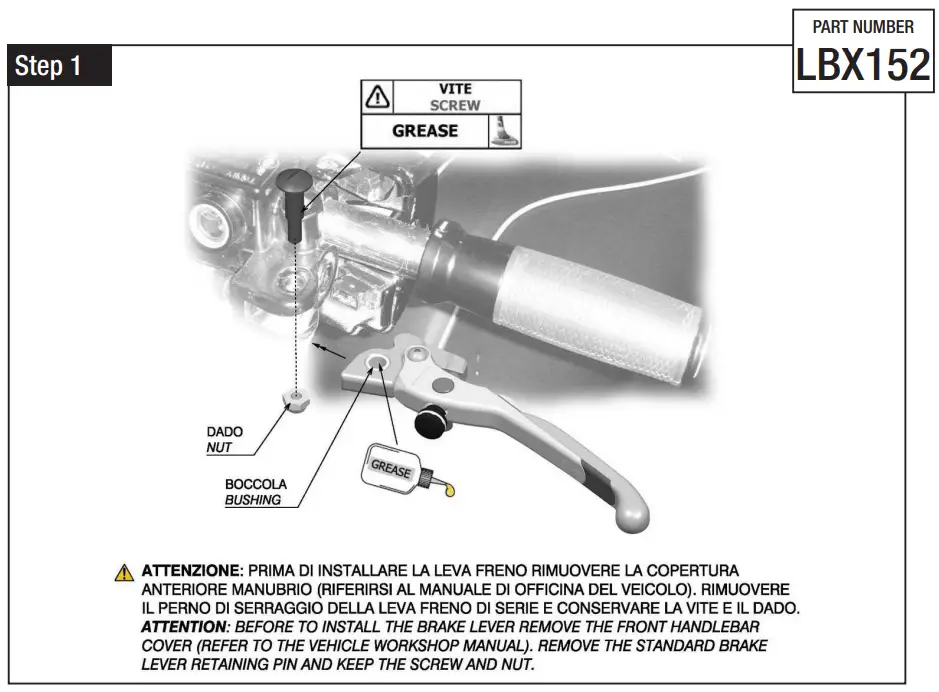 PART NUMBER
LBX152

Step 1

VITE
SCREW
GREASE

DADO
NUT

BOCCOLA
BUSHING

GREASE

ATTENZIONE: PRIMA DI INSTALLARE LA LEVA FRENO RIMUOVERE LA COPERTURA ANTERIORE MANUBRIO (RIFERIRSI AL MANUALE DI OFFICINA DEL VEICOLO). RIMUOVERE IL PERNO DI SERRAGGIO DELLA LEVA FRENO DI SERIE E CONSERVARE LA VITE E IL DADO.
ATTENTION: BEFORE TO INSTALL THE BRAKE LEVER REMOVE THE FRONT HANDLEBAR COVER (REFER TO THE VEHICLE WORKSHOP MANUAL). REMOVE THE STANDARD BRAKE LEVER RETAINING PIN AND KEEP THE SCREW AND NUT.