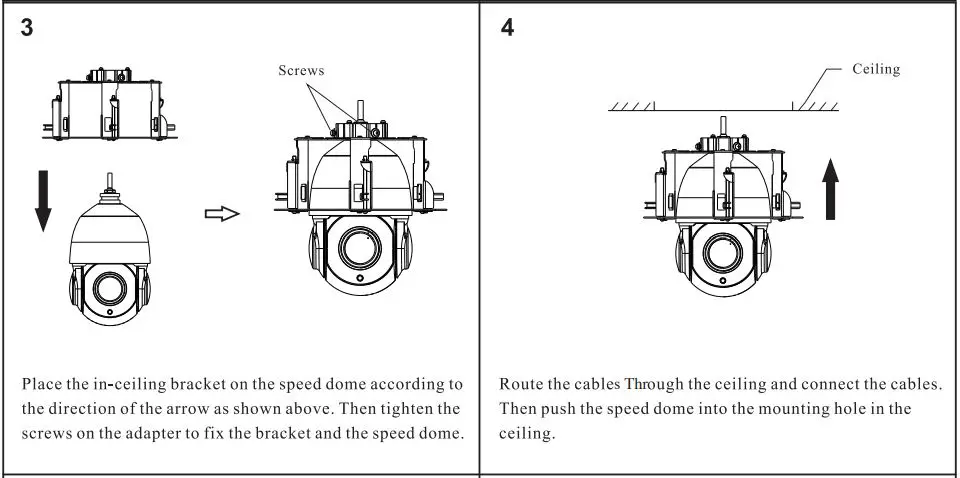 3

Screws

Place the in-ceiling bracket on the speed dome according to the direction of the arrow as shown above. Then tighten the screws on the adapter to fix the bracket and the speed dome.

4

Ceiling

Route the cables Through the ceiling and connect the cables. Then push the speed dome into the mounting hole in the ceiling.