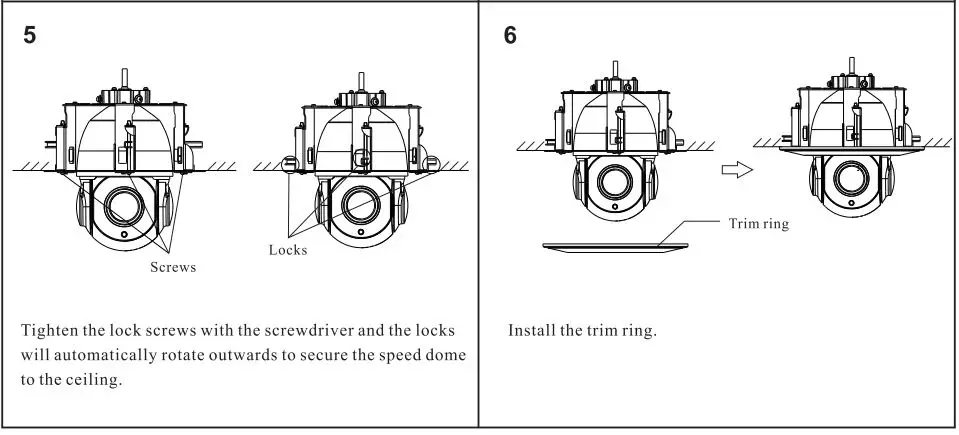 5

Screws

Locks

Tighten the lock screws with the screwdriver and the locks will automatically rotate outwards to secure the speed dome to the ceiling.

6

Trim ring

Install the trim ring.