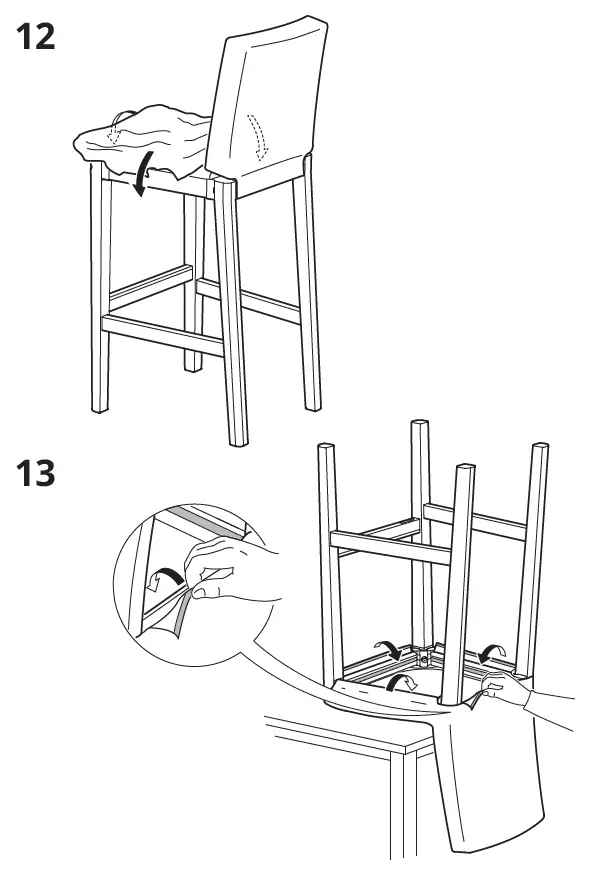 12

13