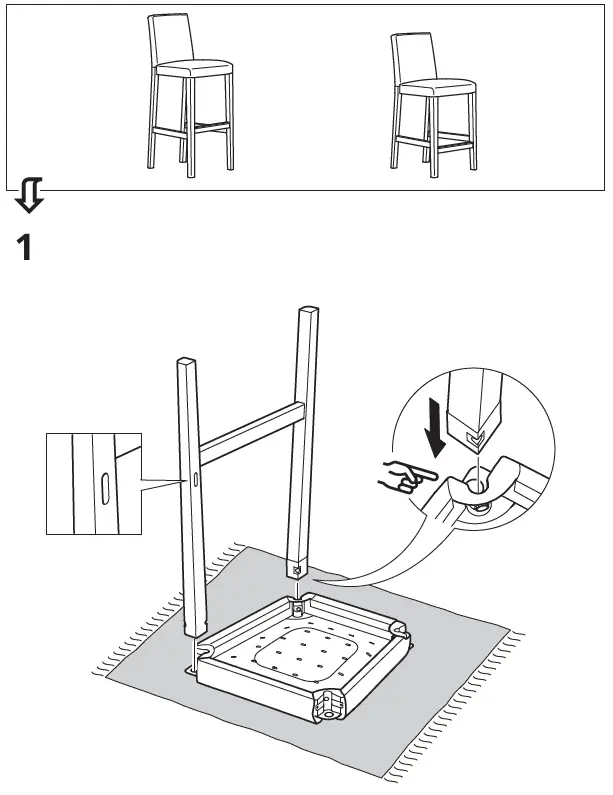 1