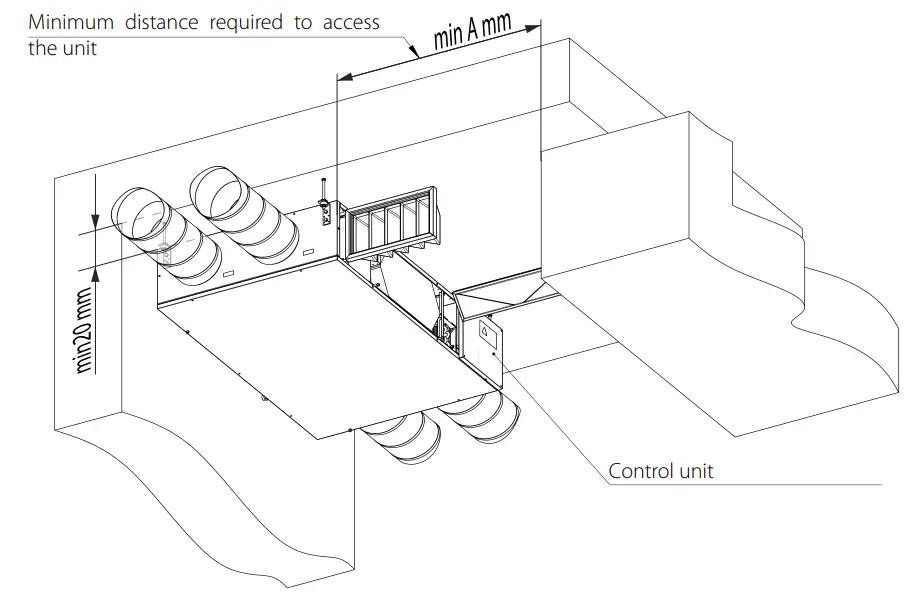 Minimum distance required to access the unit

min A mm

min20 mm

Control unit