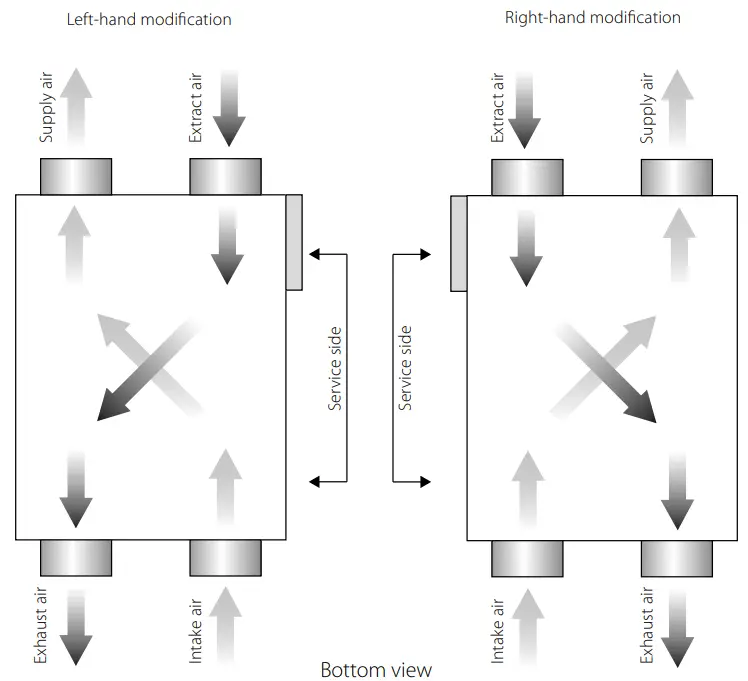 Left-hand modification

Supply air

Extract air

Service side

Exhaust air

Intake air

Right-hand modification

Extract air

Supply air

Service side

Intake air

Exhaust air

Bottom view