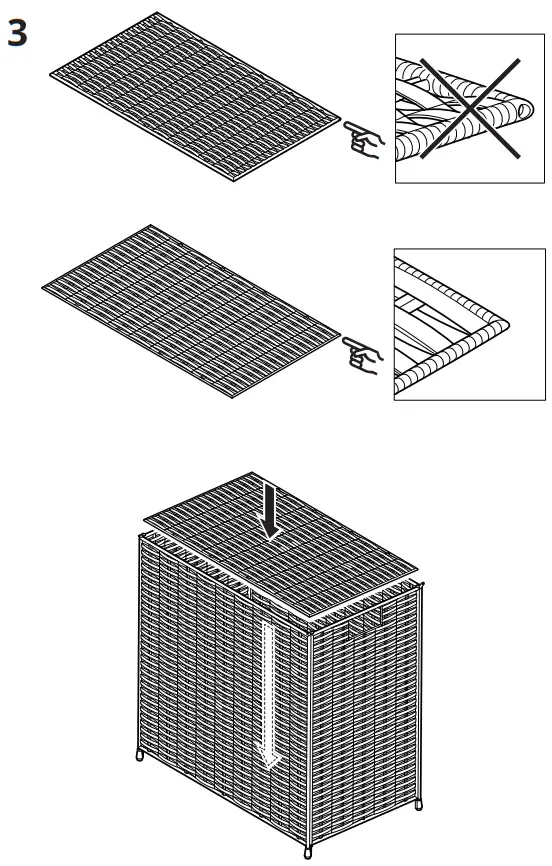 3