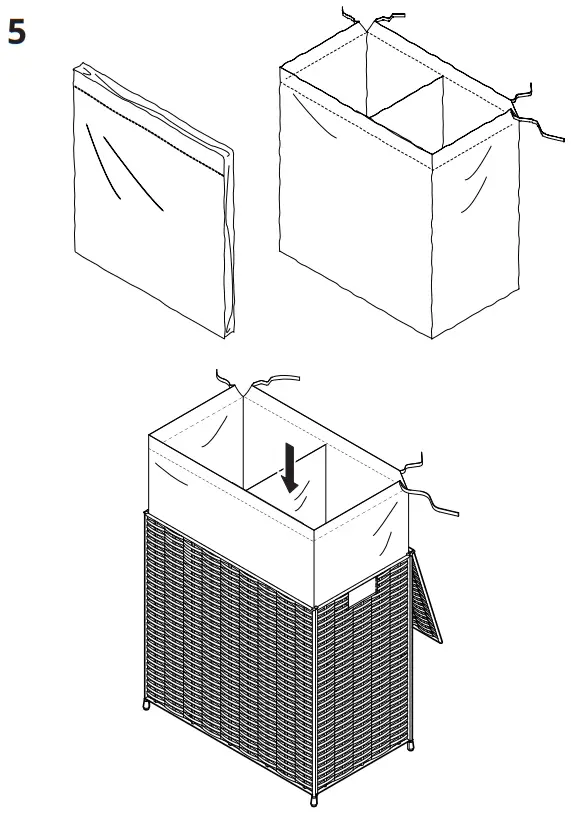 5