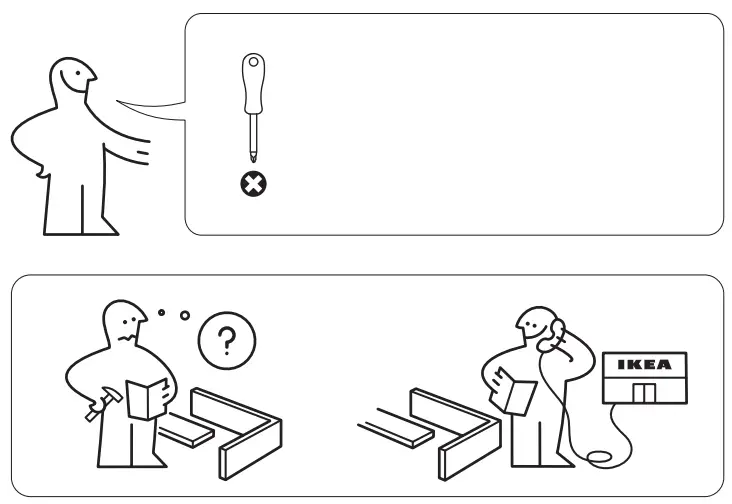 ?

IKEA