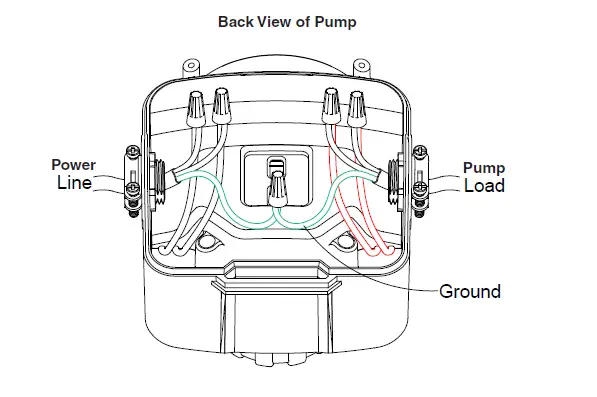 Back View of Pump

Power
Line

Pump
Load

Ground