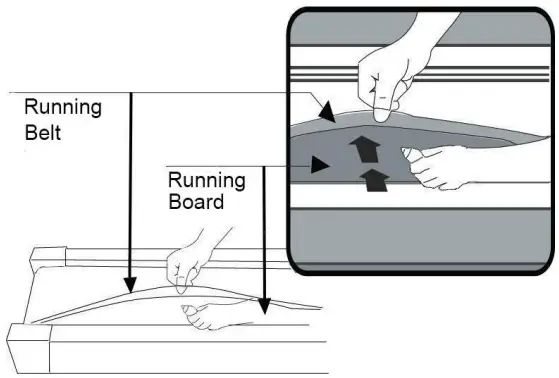 Running Belt

Running Board