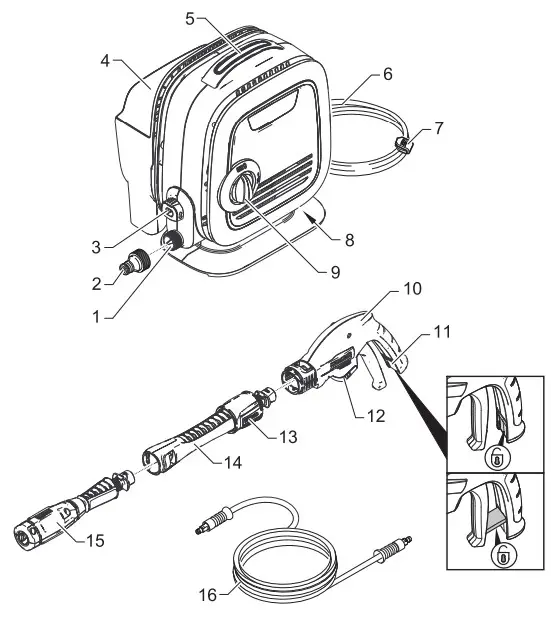 5
4
6
7
3
8
2
9
1
10
11
12
13
14
15
16