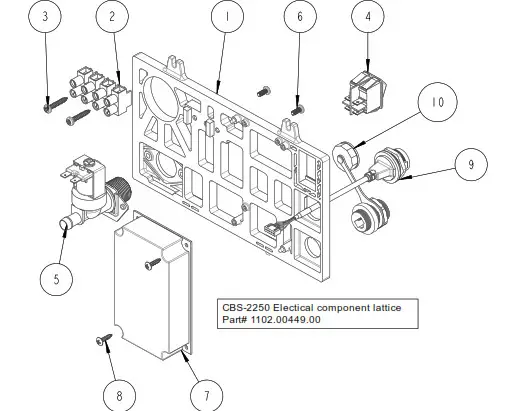 3

2

1

6

4

10

9

5

CBS-2250 Electical component lattice
Part# 1102.00449.00

8

7